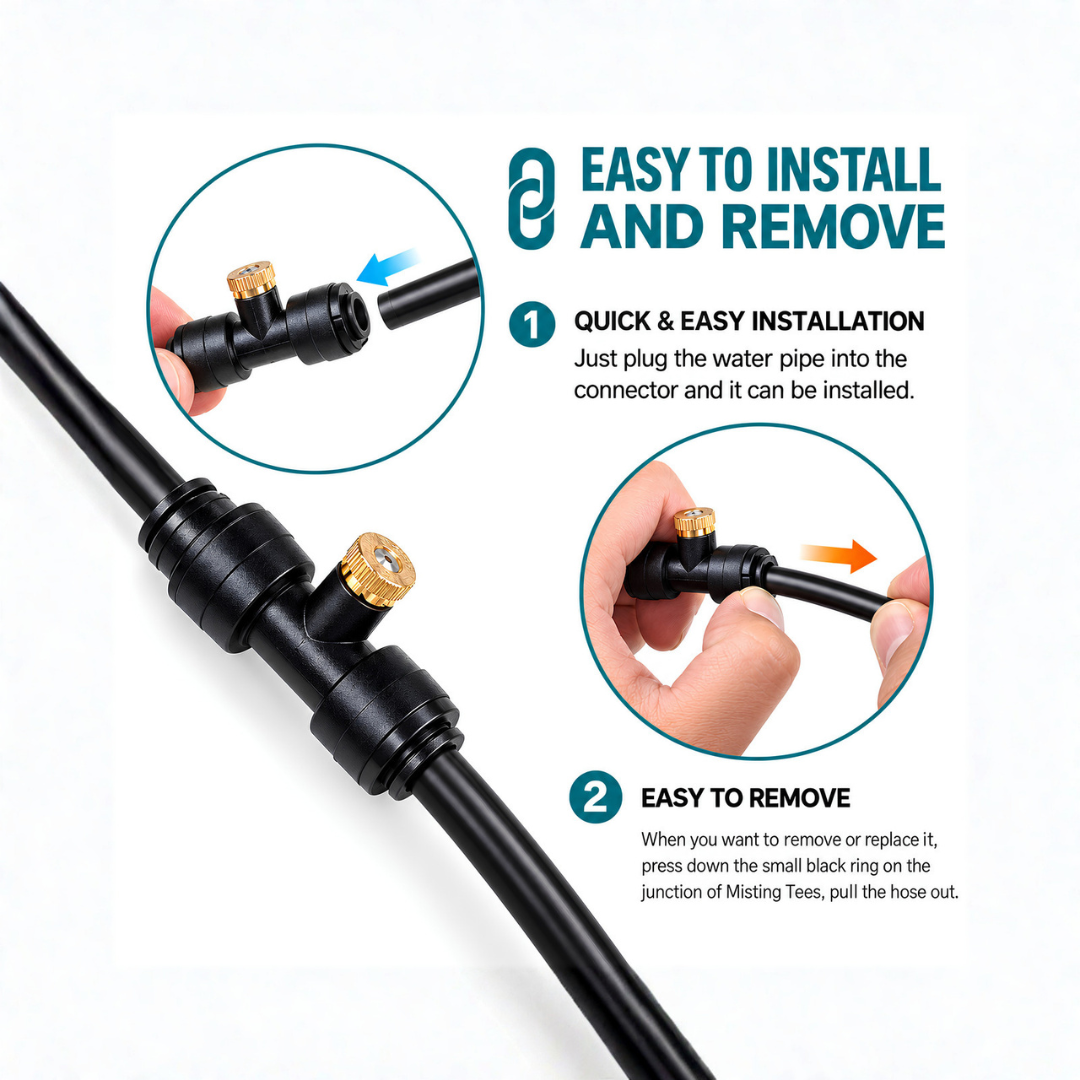 EASY TO INSTALL AND REMOVE

1 QUICK & EASY INSTALLATION

Just plug the water pipe into the connector and it can be installed.

2 EASY TO REMOVE

When you want to remove or replace it, press down the small black ring on the junction of Misting Tees, pull the hose out.